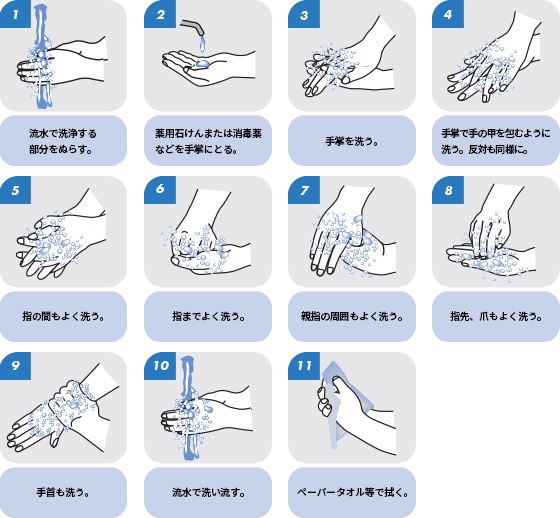 1
流水で洗浄する部分をぬらす。

2
薬用石けんまたは消毒薬などを手掌にとる。

3
手掌を洗う。

4
手掌で手の甲を包むように洗う。反対も同様に。

5
指の間もよく洗う。

6
指までよく洗う。

7
親指の周囲もよく洗う。

8
指先、爪もよく洗う。

9
手首も洗う。

10
流水で洗い流す。

11
ペーパータオル等で拭く。